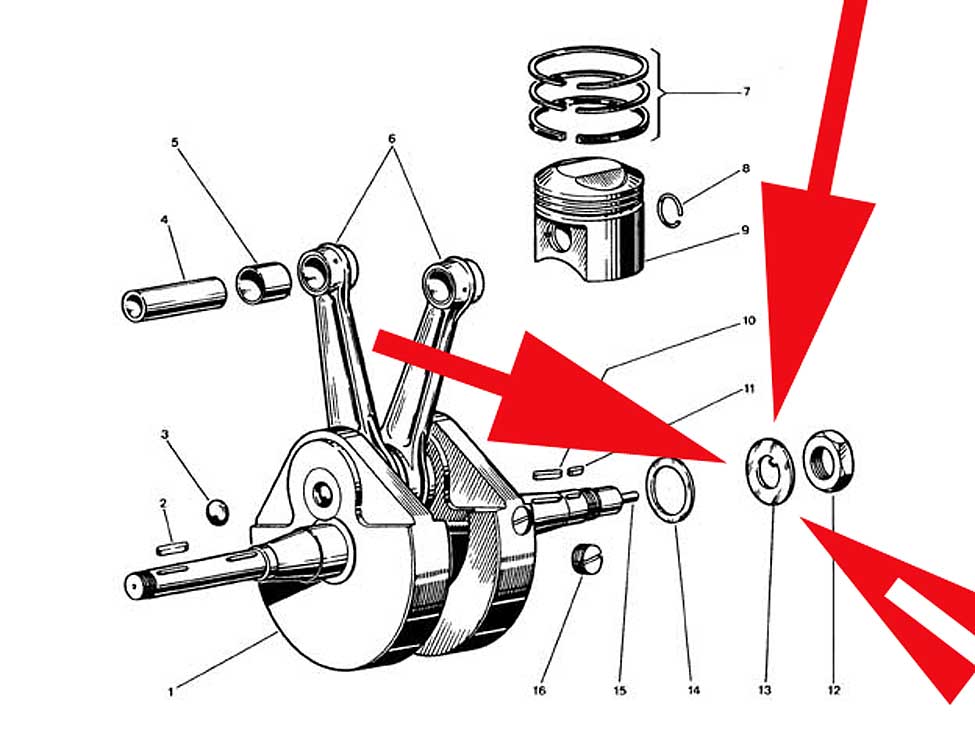 7
5
6
8
4
9
10
11
3
2
1
16
15
14
13
12